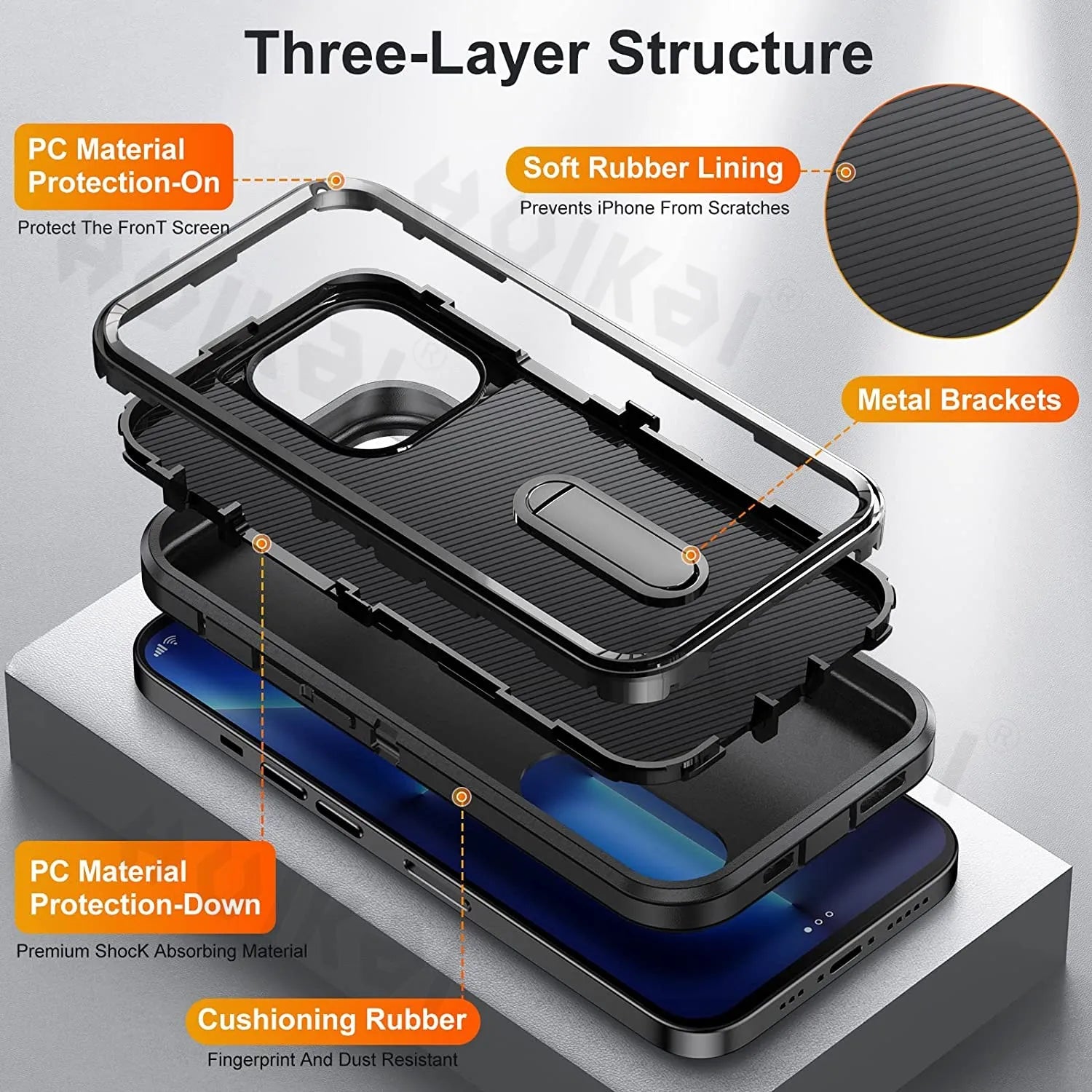 Three-Layer Structure

PC Material Protection-On

Protect The FronT Screen

Soft Rubber Lining

Prevents iPhone From Scratches

Metal Brackets

PC Material Protection-Down

Premium ShocK Absorbing Material

Cushioning Rubber

Fingerprint And Dust Resistant